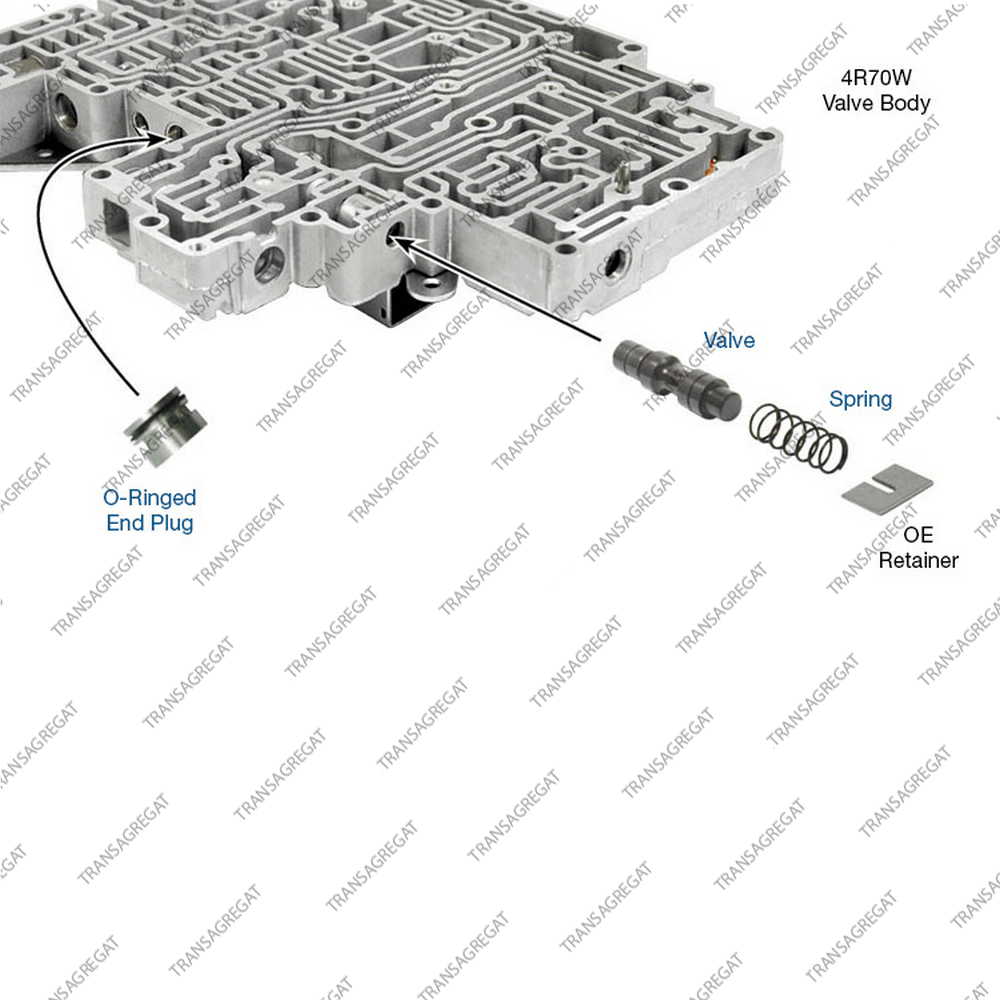 4R70W
Valve Body

Valve

Spring

O-Ringed
End Plug

OE
Retainer

TRANSAGREGAT